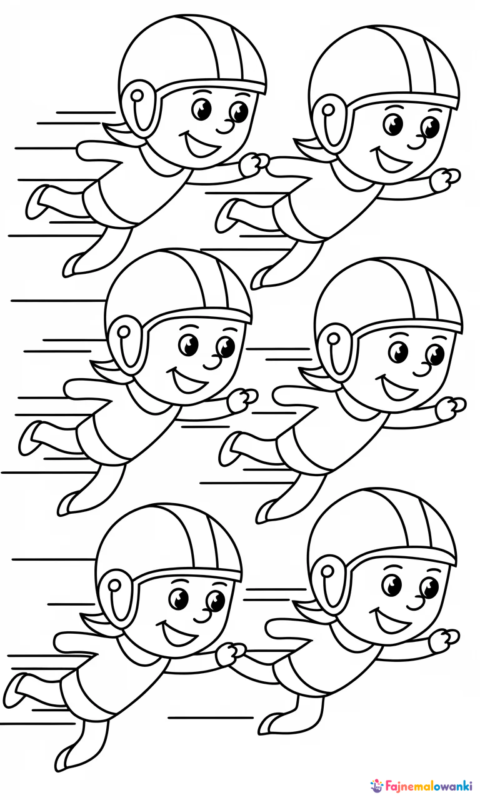 Fajnemalowanki